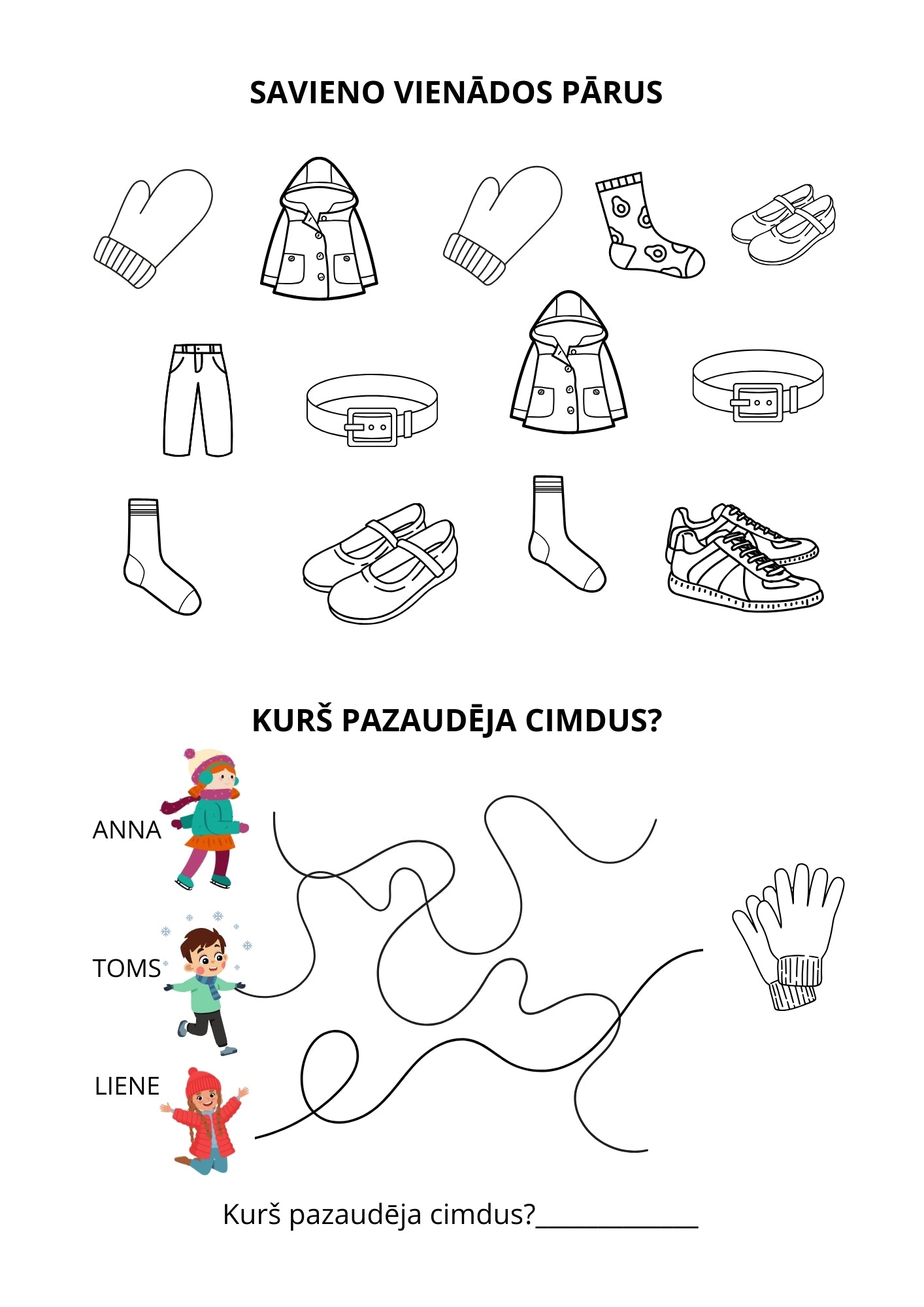 SAVIENO VIENĀDOS PĀRUS

KURŠ PAZAUDĒJA CIMDUS?

ANNA

TOMS

LIENE

Kurš pazaudēja cimdus?______________